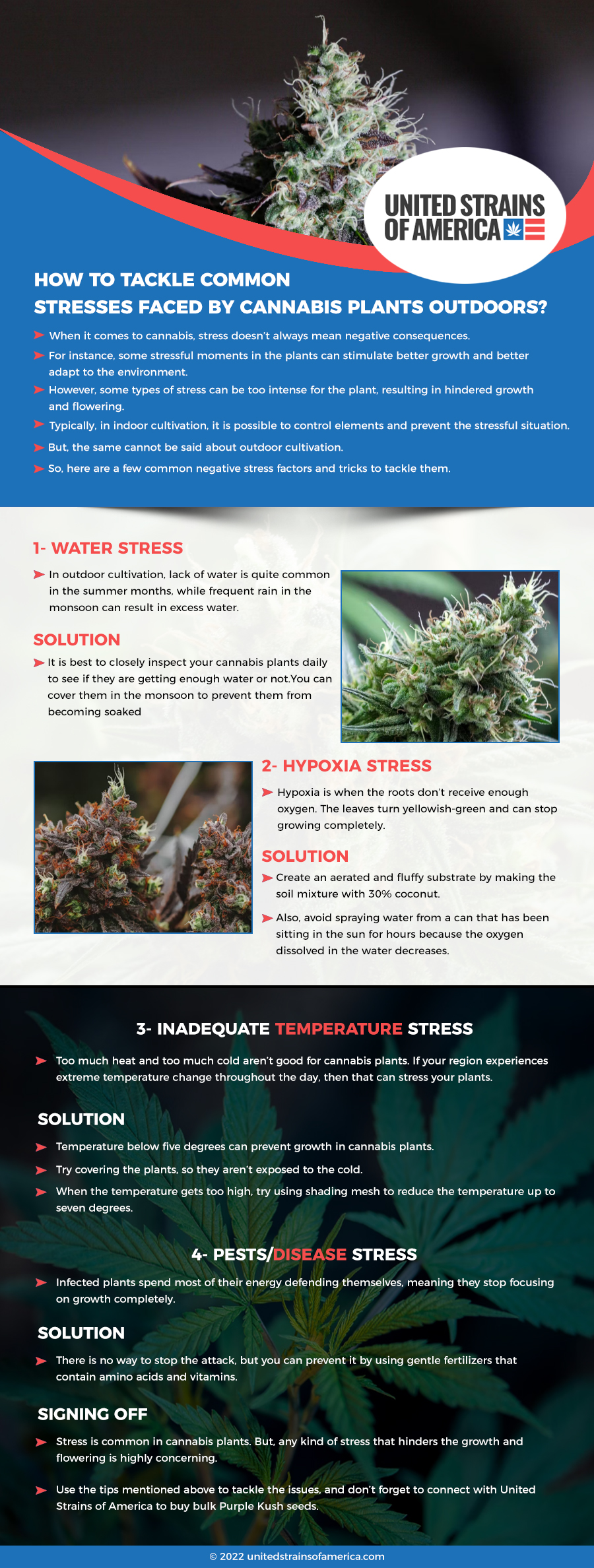 UNITED STRAINS OF AMERICA

HOW TO TACKLE COMMON STRESSES FACED BY CANNABIS PLANTS OUTDOORS?

When it comes to cannabis, stress doesn't always mean negative consequences.

For instance, some stressful moments in the plants can stimulate better growth and better adapt to the environment.

However, some types of stress can be too intense for the plant, resulting in hindered growth and flowering.

Typically, in indoor cultivation, it is possible to control elements and prevent the stressful situation.

But, the same cannot be said about outdoor cultivation.

So, here are a few common negative stress factors and tricks to tackle them.

1- WATER STRESS

In outdoor cultivation, lack of water is quite common in the summer months, while frequent rain in the monsoon can result in excess water.

SOLUTION

It is best to closely inspect your cannabis plants daily to see if they are getting enough water or not.You can cover them in the monsoon to prevent them from becoming soaked

2- HYPOXIA STRESS

Hypoxia is when the roots don't receive enough oxygen. The leaves turn yellowish-green and can stop growing completely.

SOLUTION

Create an aerated and fluffy substrate by making the soil mixture with 30% coconut.

Also, avoid spraying water from a can that has been sitting in the sun for hours because the oxygen dissolved in the water decreases.

3- INADEQUATE TEMPERATURE STRESS

Too much heat and too much cold aren't good for cannabis plants. If your region experiences extreme temperature change throughout the day, then that can stress your plants.

SOLUTION

Temperature below five degrees can prevent growth in cannabis plants.

Try covering the plants, so they aren't exposed to the cold.

When the temperature gets too high, try using shading mesh to reduce the temperature up to seven degrees.

4- PESTS/DISEASE STRESS

Infected plants spend most of their energy defending themselves, meaning they stop focusing on growth completely.

SOLUTION

There is no way to stop the attack, but you can prevent it by using gentle fertilizers that contain amino acids and vitamins.

SIGNING OFF

Stress is common in cannabis plants. But, any kind of stress that hinders the growth and flowering is highly concerning.

Use the tips mentioned above to tackle the issues, and don't forget to connect with United Strains of America to buy bulk Purple Kush seeds.

© 2022 unitedstrainsofamerica.com